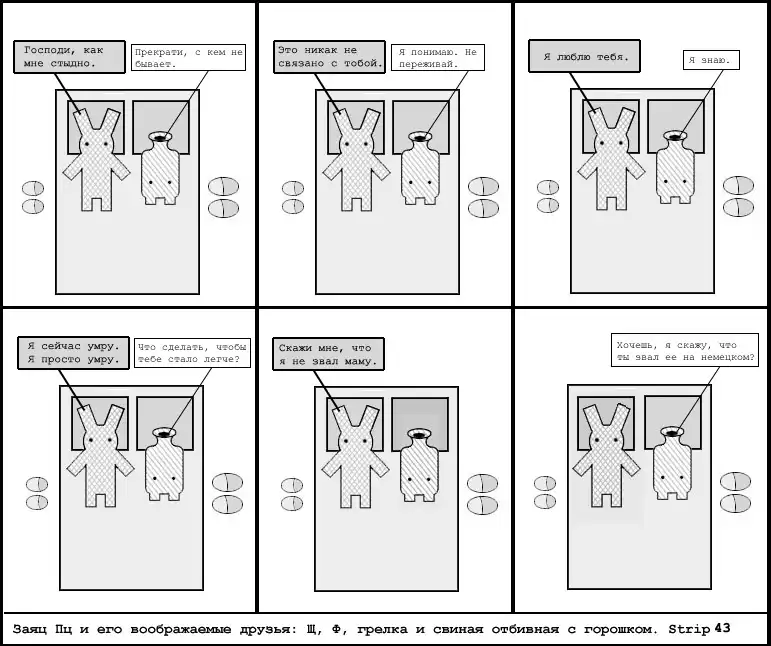 Господи, как мне стыдно.

Прекрати, с кем не бывает.

Это никак не связано с тобой.

Я понимаю. Не переживай.

Я люблю тебя.

Я знаю.

Я сейчас умру. Я просто умру.

Что сделать, чтобы тебе стало легче?

Скажи мне, что я не звал маму.

Хочешь, я скажу, что ты звал ее на немецком?

Заяц Пц и его воображаемые друзья: Щ, Ф, грелка и свиная отбивная с горошком. Strip 43