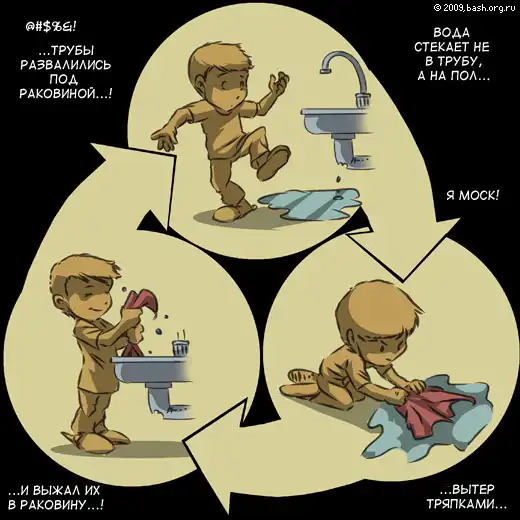 © 2009, bash.org.ru

@#$%&!

...ТРУБЫ РАЗВАЛИЛИСЬ ПОД РАКОВИНОЙ...!

ВОДА СТЕКАЕТ НЕ В ТРУБУ, А НА ПОЛ...

Я МОСК!

...ВЫТЕР ТРЯПКАМИ...

...И ВЫЖАЛ ИХ В РАКОВИНУ...!