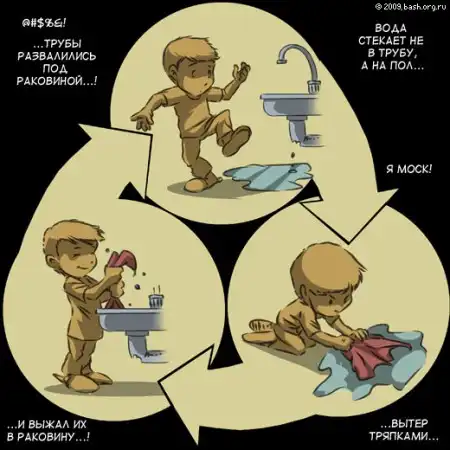 © 2009, bash.org.ru

@#$%&!

...ТРУБЫ РАЗВАЛИЛИСЬ ПОД РАКОВИНОЙ...!

ВОДА СТЕКАЕТ НЕ В ТРУБУ, А НА ПОЛ...

Я МОСК!

...ВЫТЕР ТРЯПКАМИ...

...И ВЫЖАЛ ИХ В РАКОВИНУ...!