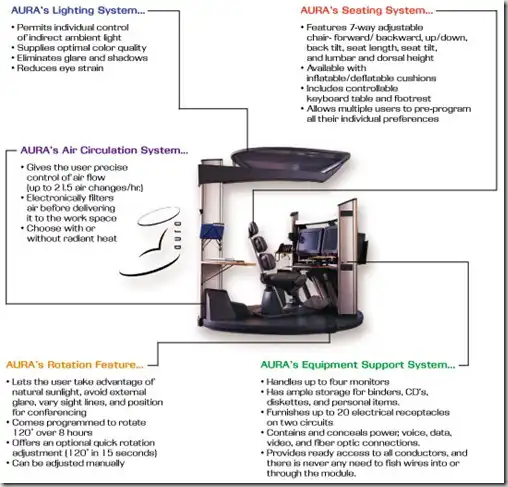 AURA's Lighting System...

• Permits individual control of indirect ambient light
• Supplies optimal color quality
• Eliminates glare and shadows
• Reduces eye strain

AURA's Seating System...

• Features 7-way adjustable chair- forward/ backward, up/down, back tilt, seat length, seat tilt, and lumbar and dorsal height
• Available with inflatable/deflatable cushions
• Includes controllable keyboard table and footrest
• Allows multiple users to pre-program all their individual preferences

AURA's Air Circulation System...

• Gives the user precise control of air flow (up to 21.5 air changes/hr.)
• Electronically filters air before delivering it to the work space
• Choose with or without radiant heat

aura

AURA's Rotation Feature...

• Lets the user take advantage of natural sunlight, avoid external glare, vary sight lines, and position for conferencing
• Comes programmed to rotate 120° over 8 hours
• Offers an optional quick rotation adjustment (120° in 15 seconds)
• Can be adjusted manually

AURA's Equipment Support System...

• Handles up to four monitors
• Has ample storage for binders, CD's, diskettes, and personal items.
• Furnishes up to 20 electrical receptacles on two circuits
• Contains and conceals power, voice, data, video, and fiber optic connections.
• Provides ready access to all conductors, and there is never any need to fish wires into or through the module.