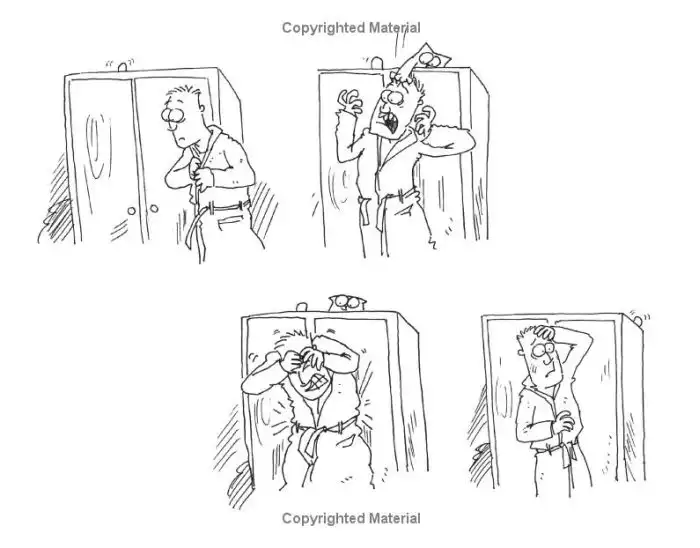 Copyrighted Material

Copyrighted Material