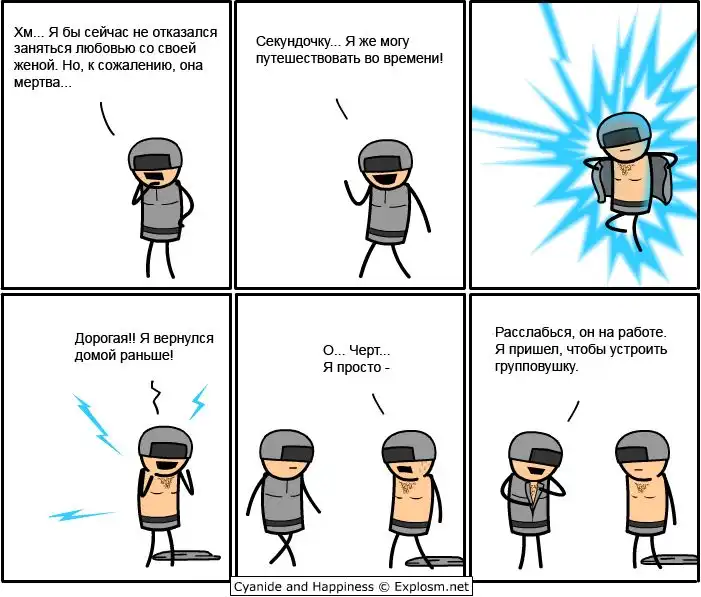 Хм... Я бы сейчас не отказался заняться любовью со своей женой. Но, к сожалению, она мертва...

Секундочку... Я же могу путешествовать во времени!

Дорогая!! Я вернулся домой раньше!

О... Черт... Я просто -

Расслабься, он на работе. Я пришел, чтобы устроить групповушку.

Cyanide and Happiness © Explosm.net