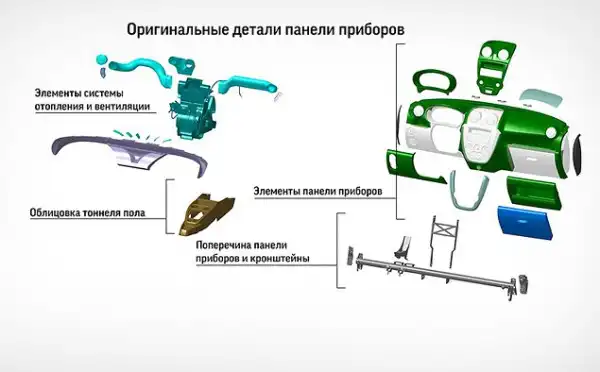 Оригинальные детали панели приборов

Элементы системы отопления и вентиляции

Облицовка тоннеля пола

Элементы панели приборов

Поперечина панели приборов и кронштейны