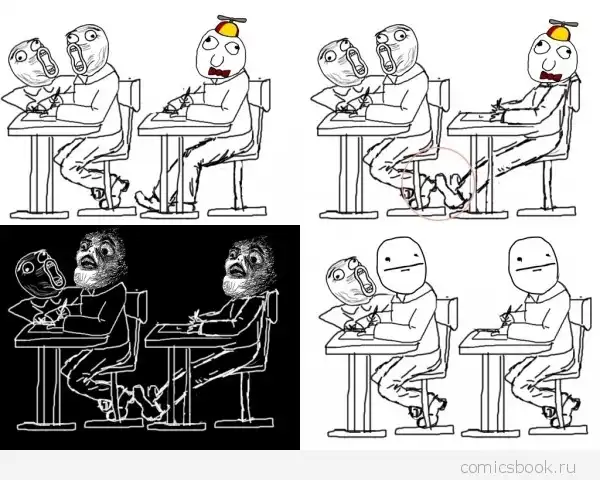 comicsbook.ru