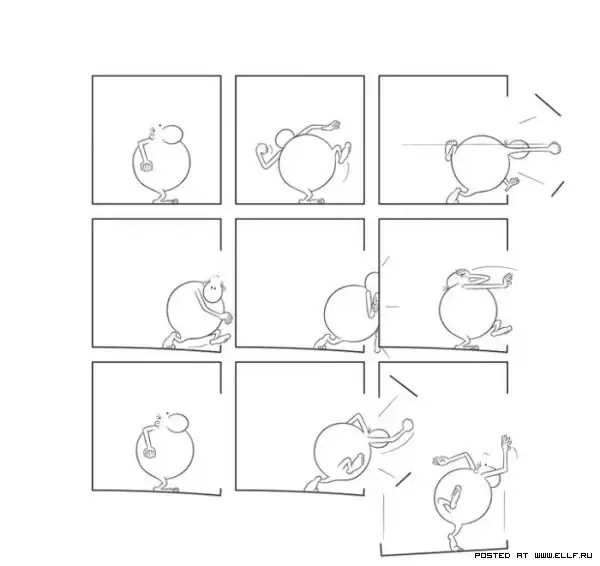 POSTED AT WWW.ELLF.RU