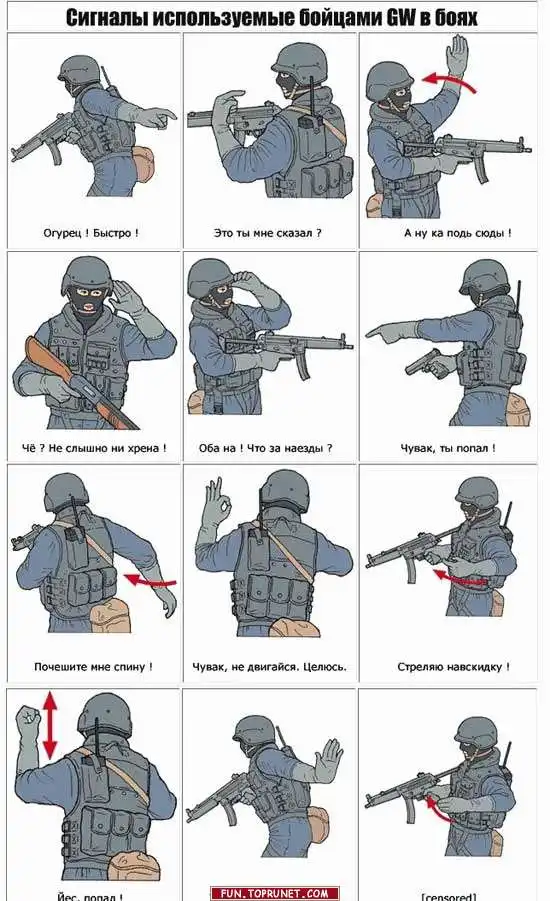 Сигналы используемые бойцами GW в боях

Огурец ! Быстро !

Это ты мне сказал ?

А ну ка подь сюды !

Чё ? Не слышно ни хрена !

Оба на ! Что за наезды ?

Чувак, ты попал !

Почешите мне спину !

Чувак, не двигайся. Целюсь.

Стреляю навскидку !

Йес, попал !

FUN.TOPRUNET.COM

[censored]