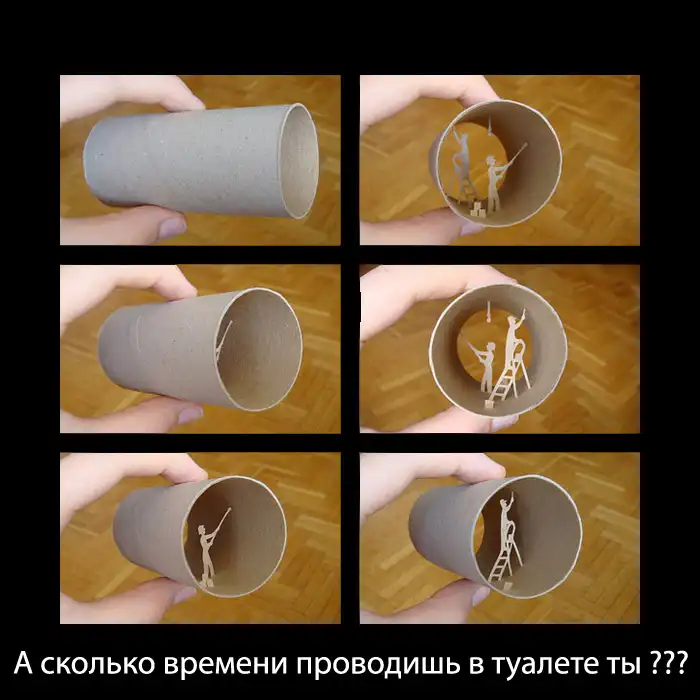 А сколько времени проводишь в туалете ты ???