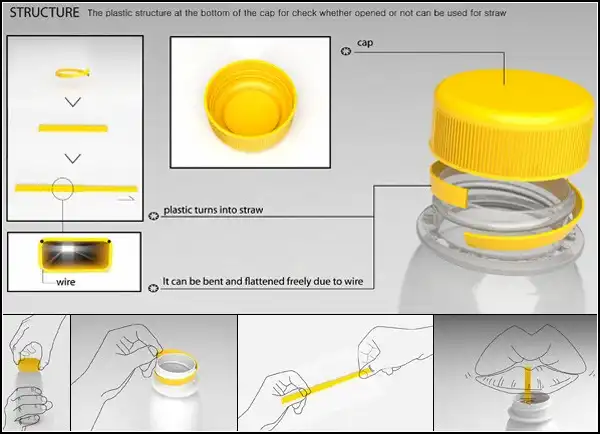 STRUCTURE The plastic structure at the bottom of the cap for check whether opened or not can be used for straw

cap

plastic turns into straw

wire

It can be bent and flattened freely due to wire