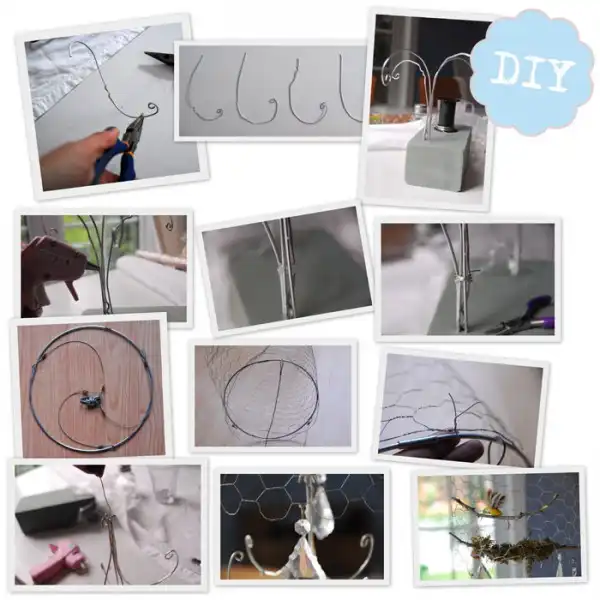 DIY