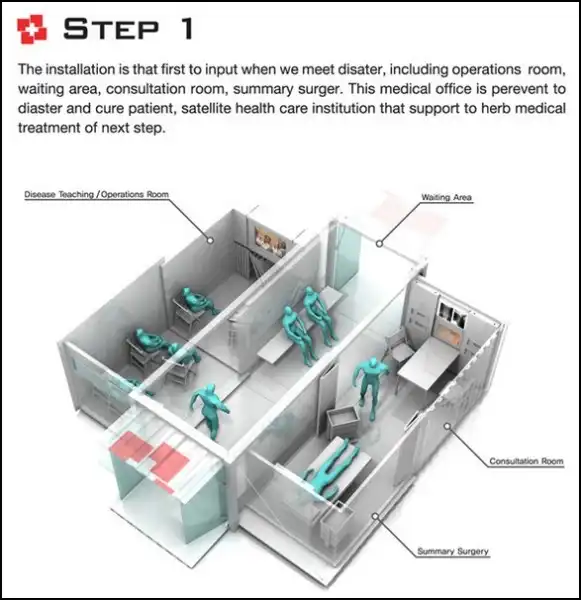 STEP 1

The installation is that first to input when we meet disater, including operations room, waiting area, consultation room, summary surger. This medical office is perevent to diaster and cure patient, satellite health care institution that support to herb medical treatment of next step.

Disease Teaching / Operations Room

Waiting Area

Consultation Room

Summary Surgery