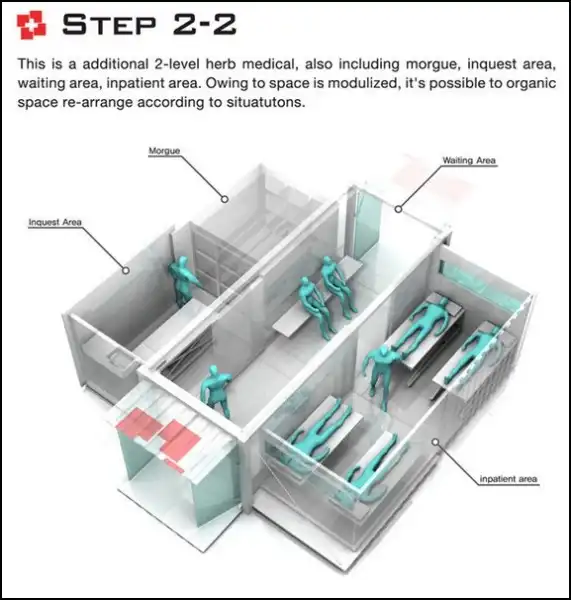 STEP 2-2

This is a additional 2-level herb medical, also including morgue, inquest area, waiting area, inpatient area. Owing to space is modulized, it's possible to organic space re-arrange according to situatutons.

Morgue

Waiting Area

Inquest Area

inpatient area