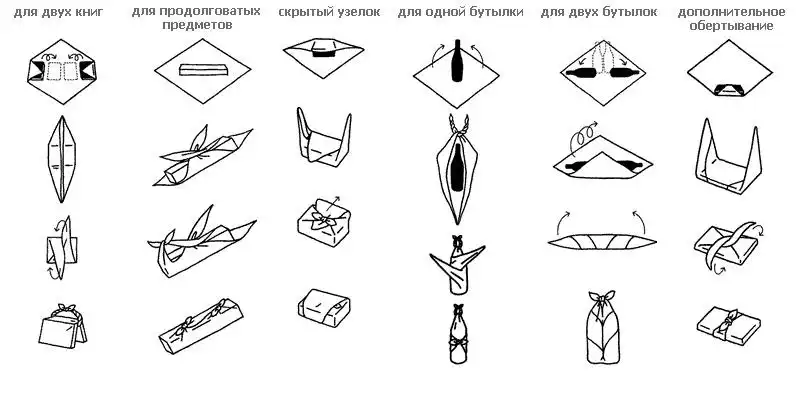 для двух книг

для продолговатых предметов

скрытый узелок

для одной бутылки

для двух бутылок

дополнительное обертывание