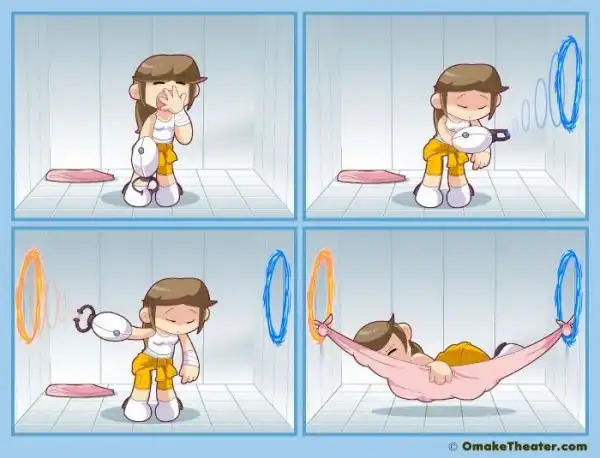 © OmakeTheater.com