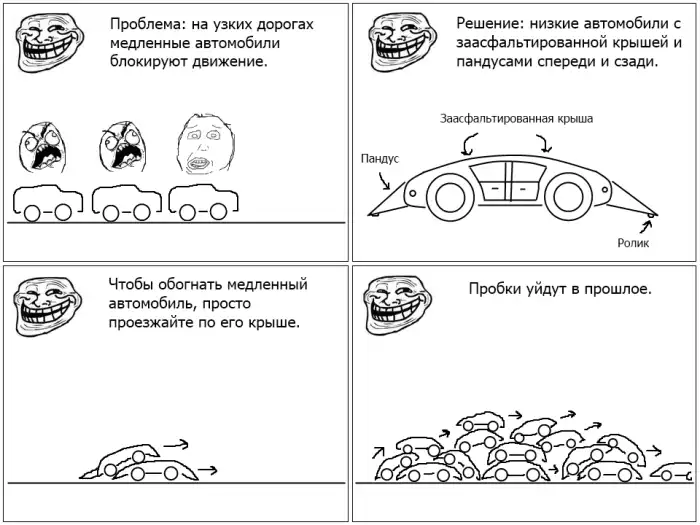 Проблема: на узких дорогах медленные автомобили блокируют движение.

Решение: низкие автомобили с заасфальтированной крышей и пандусами спереди и сзади.

Заасфальтированная крыша

Пандус

Ролик

Чтобы обогнать медленный автомобиль, просто проезжайте по его крыше.

Пробки уйдут в прошлое.