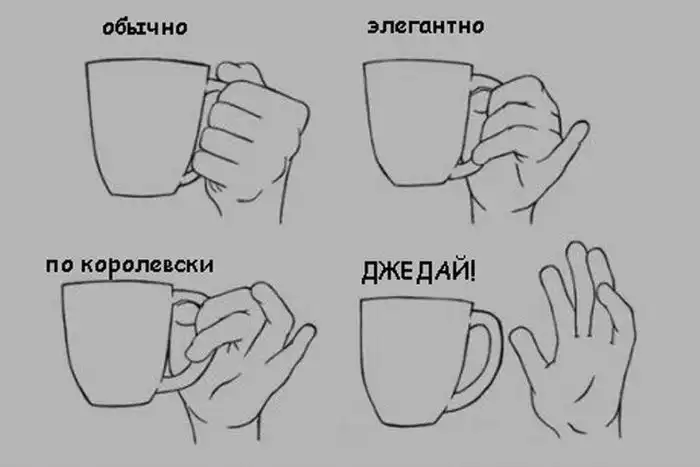 обычно

элегантно

по королевски

ДЖЕДАЙ!