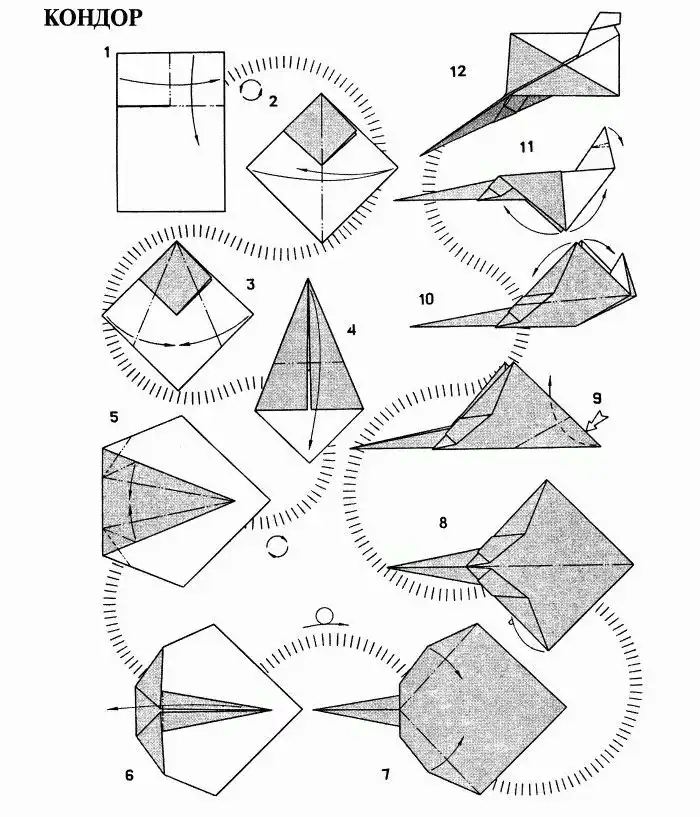 КОНДОР

1

2

3

4

5

6

7

8

9

10

11

12