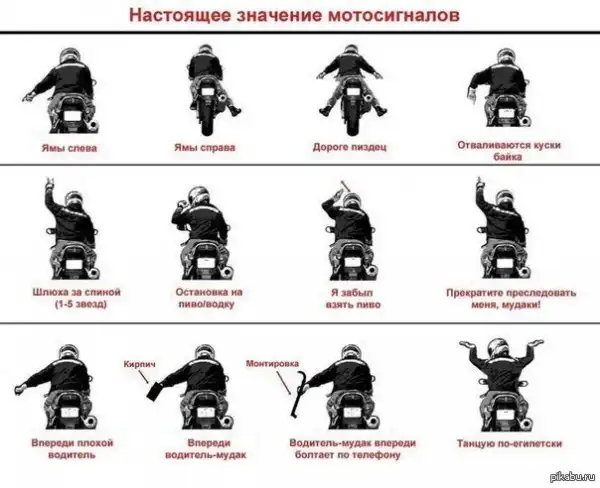 Настоящее значение мотосигналов

Ямы слева

Ямы справа

Дороге пиздец

Отваливаются куски байка

Шлюха за спиной (1-5 звезд)

Остановка на пиво/водку

Я забыл взять пиво

Прекратите преследовать меня, мудаки!

Впереди плохой водитель

Кирпич

Впереди водитель-мудак

Монтировка

Водитель-мудак впереди болтает по телефону

Танцую по-египетски

pikabu.ru