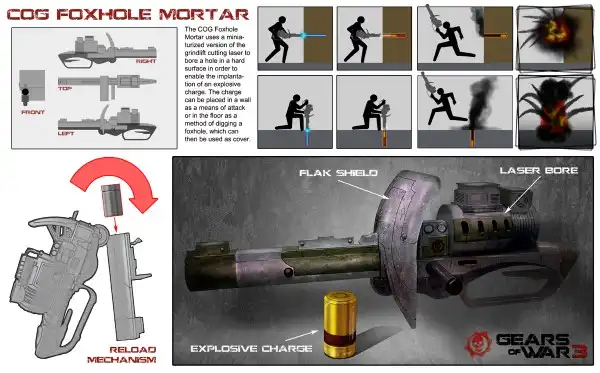 COG FOXHOLE MORTAR

RIGHT

TOP

FRONT

LEFT

The COG Foxhole Mortar uses a miniaturized version of the grindlift cutting laser to bore a hole in a hard surface in order to enable the implantation of an explosive charge. The charge can be placed in a wall as a means of attack or in the floor as a method of digging a foxhole, which can then be used as cover.

RELOAD MECHANISM

FLAK SHIELD

LASER BORE

EXPLOSIVE CHARGE

GEARS OF WAR 3