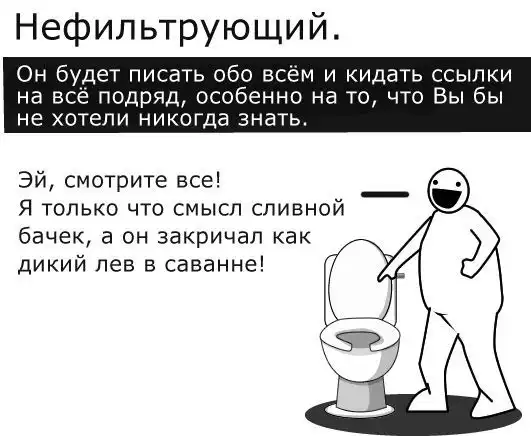 Нефильтрующий.

Он будет писать обо всём и кидать ссылки на всё подряд, особенно на то, что Вы бы не хотели никогда знать.

Эй, смотрите все!
Я только что смысл сливной бачек, а он закричал как дикий лев в саванне!