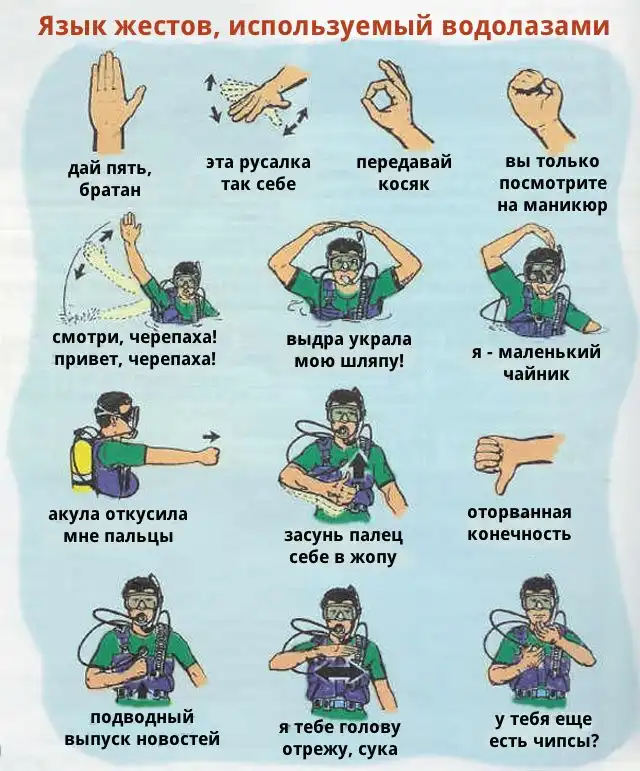 Язык жестов, используемый водолазами

дай пять, братан

эта русалка так себе

передавай косяк

вы только посмотрите на маникюр

смотри, черепаха! привет, черепаха!

выдра украла мою шляпу!

я - маленький чайник

акула откусила мне пальцы

засунь палец себе в жопу

оторванная конечность

подводный выпуск новостей

я тебе голову отрежу, сука

у тебя еще есть чипсы?