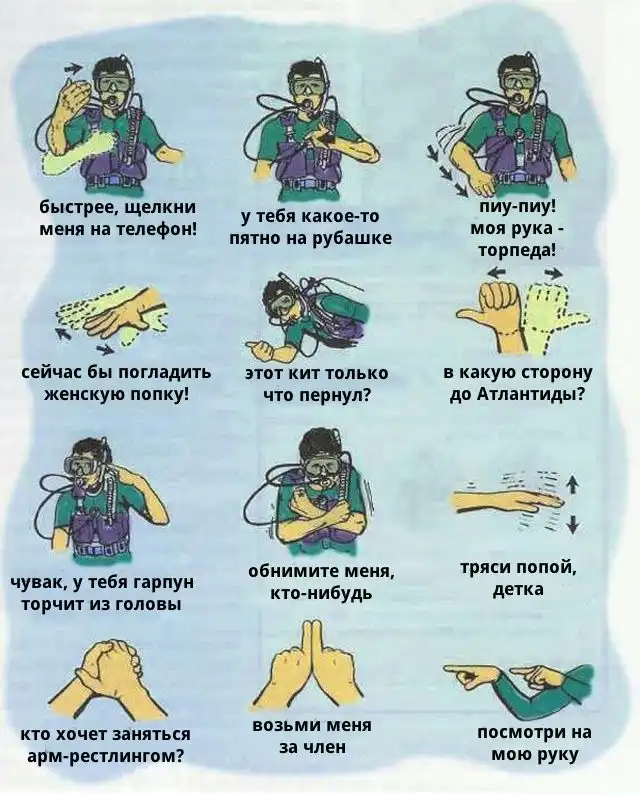 быстрее, щелкни меня на телефон!

у тебя какое-то пятно на рубашке

пиу-пиу! моя рука - торпеда!

сейчас бы погладить женскую попку!

этот кит только что пернул?

в какую сторону до Атлантиды?

чувак, у тебя гарпун торчит из головы

обнимите меня, кто-нибудь

тряси попой, детка

кто хочет заняться арм-рестлингом?

возьми меня за член

посмотри на мою руку