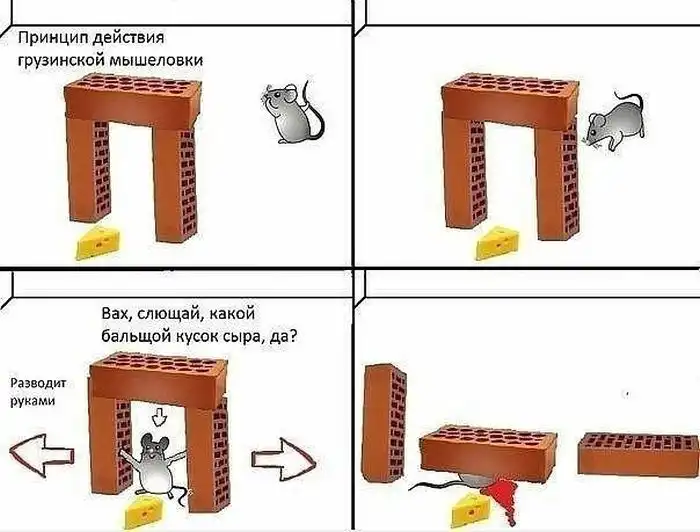 Принцип действия грузинской мышеловки

Вах, слющай, какой бальщой кусок сыра, да?

Разводит руками