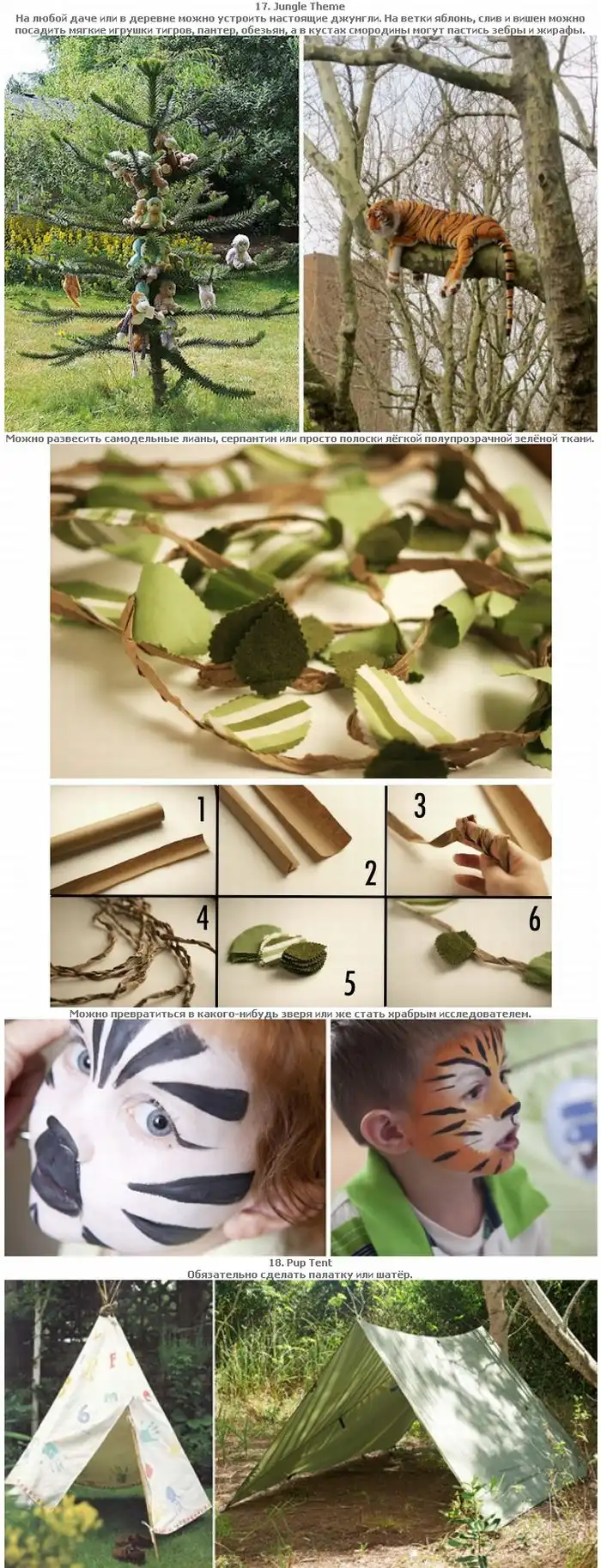 17. Jungle Theme
На любой даче или в деревне можно устроить настоящие джунгли. На ветки яблонь, слив и вишен можно посадить мягкие игрушки тигров, пантер, обезьян, а в кустах смородины могут пастись зебры и жирафы.

Можно развесить самодельные лианы, серпантин или просто полоски лёгкой полупрозрачной зелёной ткани.

1
2
3
4
5
6

Можно превратиться в какого-нибудь зверя или же стать храбрым исследователем.

18. Pup Tent
Обязательно сделать палатку или шатёр.