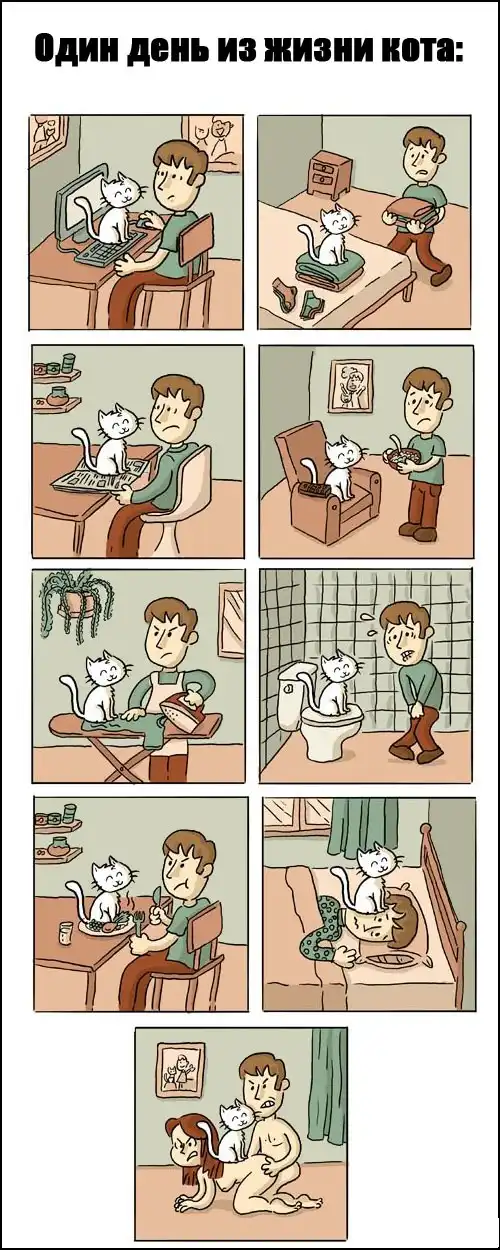 Один день из жизни кота: