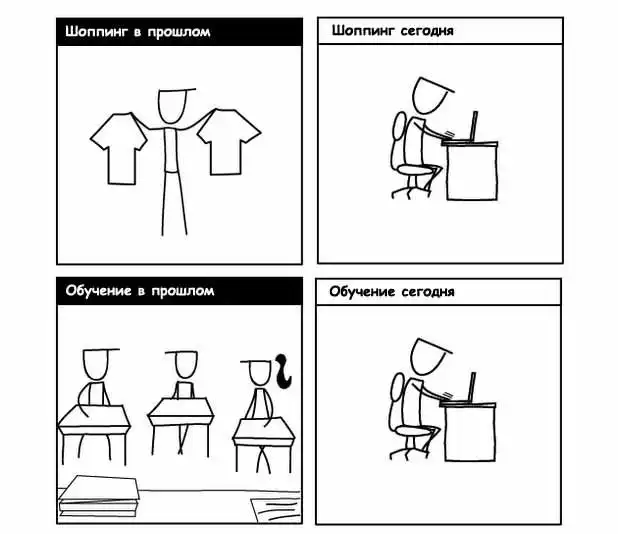 Шоппинг в прошлом

Шоппинг сегодня

Обучение в прошлом

Обучение сегодня