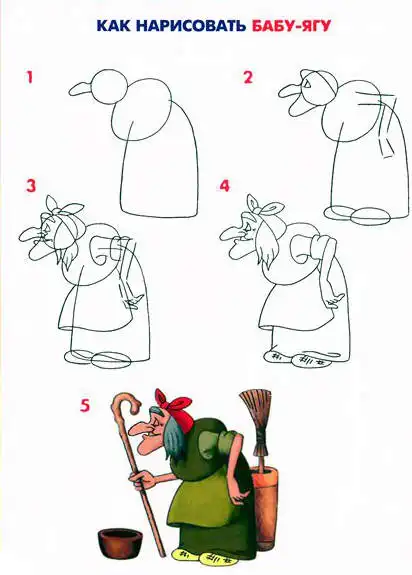 КАК НАРИСОВАТЬ БАБУ-ЯГУ

1

2

3

4

5