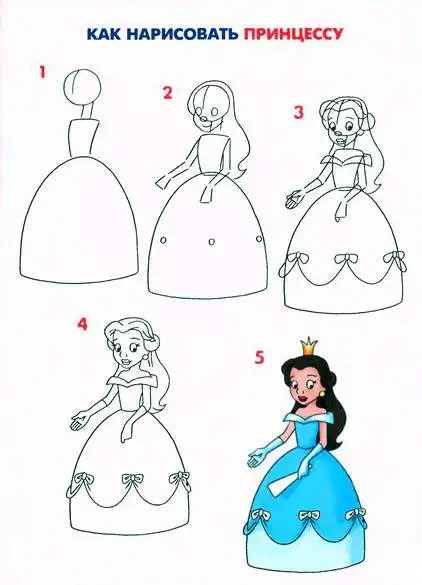 КАК НАРИСОВАТЬ ПРИНЦЕССУ

1

2

3

4

5