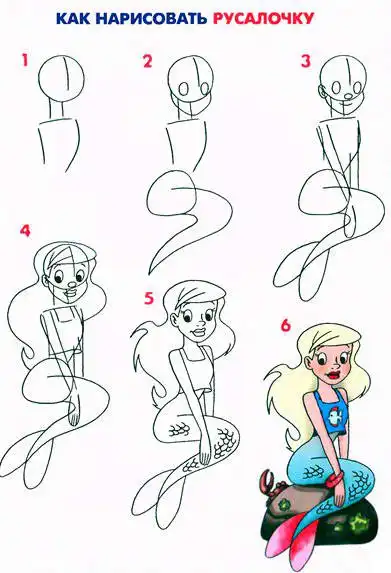 КАК НАРИСОВАТЬ РУСАЛОЧКУ

1

2

3

4

5

6