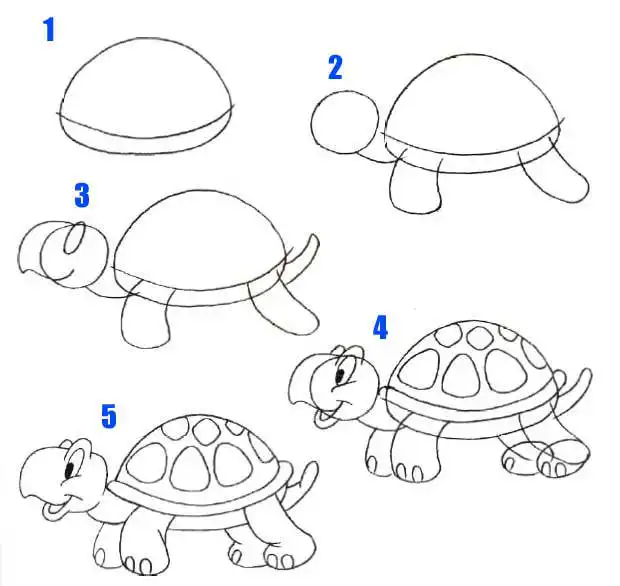 1

2

3

4

5