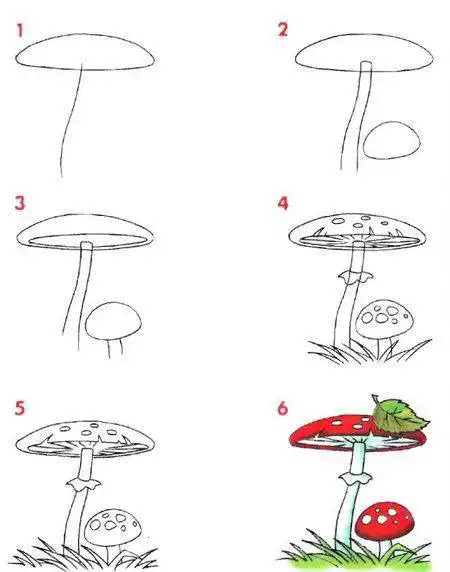 1

2

3

4

5

6