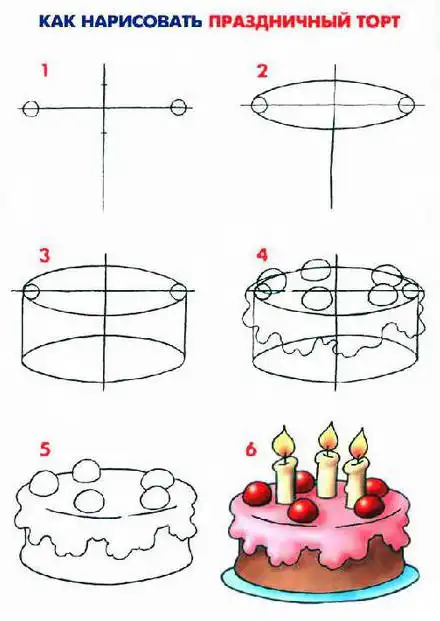 КАК НАРИСОВАТЬ ПРАЗДНИЧНЫЙ ТОРТ

1

2

3

4

5

6