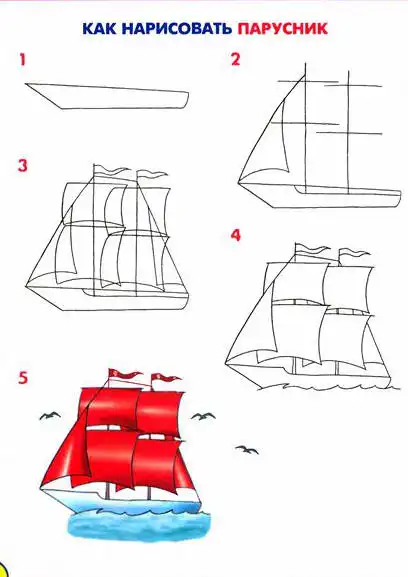 КАК НАРИСОВАТЬ ПАРУСНИК

1

2

3

4

5