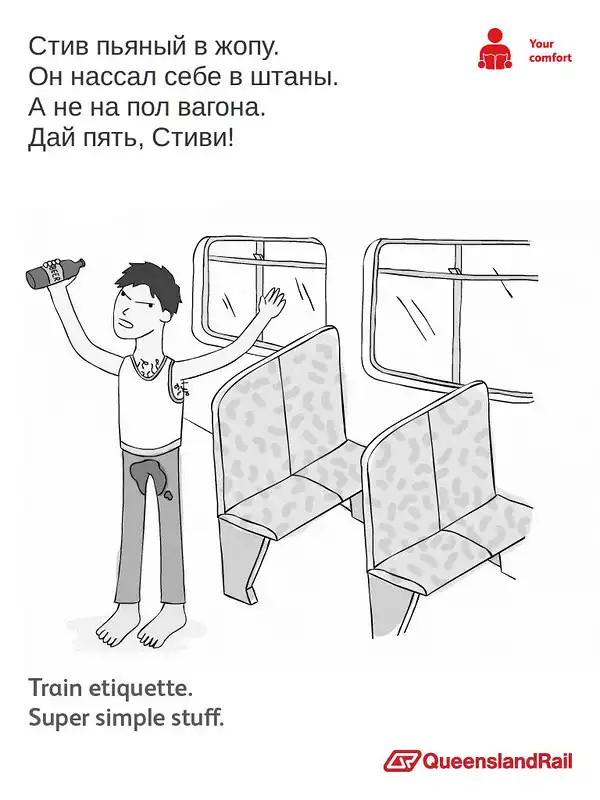 Стив пьяный в жопу.
Он нассал себе в штаны.
А не на пол вагона.
Дай пять, Стиви!

Your comfort

BEER

Train etiquette.
Super simple stuff.

QueenslandRail