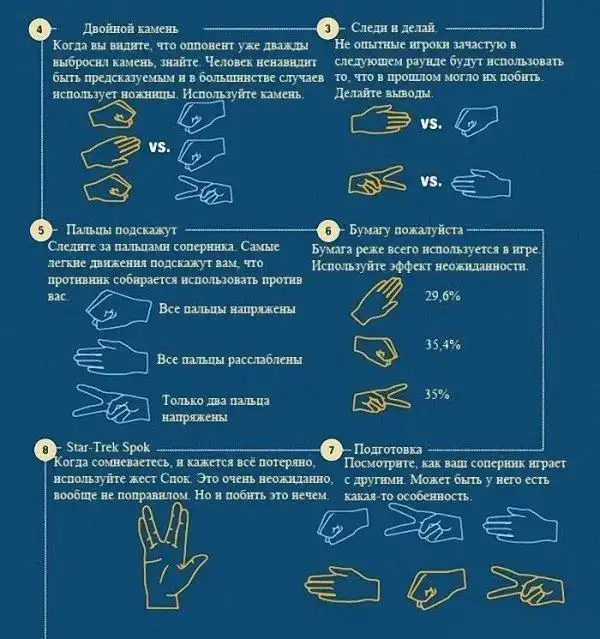 4 Двойной камень
Когда вы видите, что оппонент уже дважды выбросил камень, знайте. Человек ненавидит быть предсказуемым и в большинстве случаев использует ножницы. Используйте камень.

vs.

3 Следи и делай.
Не опытные игроки зачастую в следующем раунде будут использовать то, что в прошлом могло их побить. Делайте выводы.

vs.

vs.

5 Пальцы подскажут
Следите за пальцами соперника. Самые легкие движения подскажут вам, что противник собирается использовать против вас.

Все пальцы напряжены

Все пальцы расслаблены

Только два пальца напряжены

6 Бумагу пожалуйста
Бумага реже всего используется в игре. Используйте эффект неожиданности.

29,6%

35,4%

35%

8 Star-Trek Spok
Когда сомневаетесь, и кажется всё потеряно, используйте жест Спок. Это очень неожиданно, вообще не поправилом. Но и побить это нечем.

7 Подготовка
Посмотрите, как ваш соперник играет с другими. Может быть у него есть какая-то особенность.