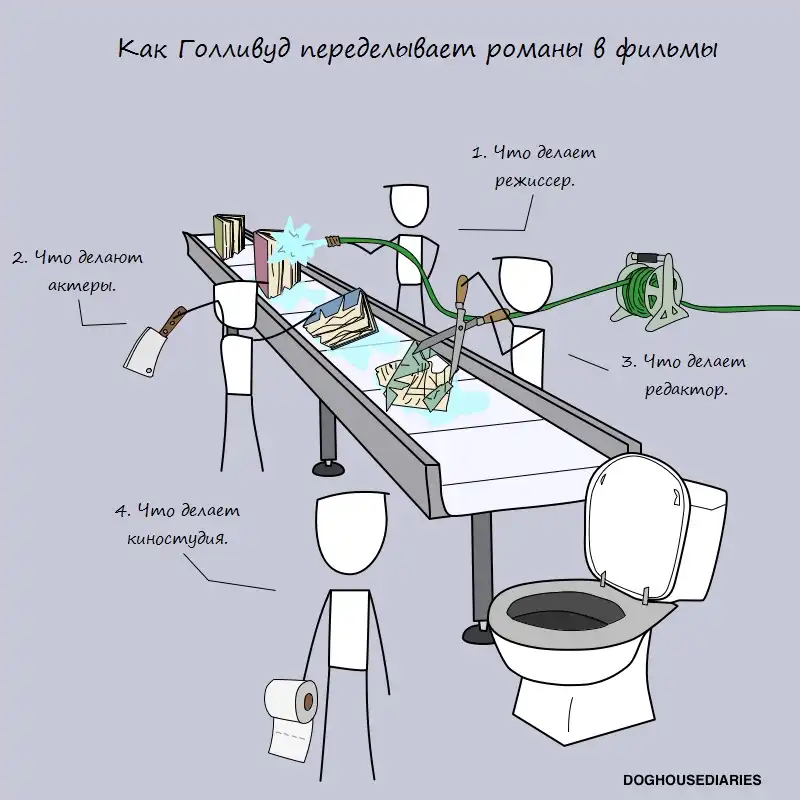 Как Голливуд переделывает романы в фильмы

1. Что делает режиссер.

2. Что делают актеры.

3. Что делает редактор.

4. Что делает киностудия.

DOGHOUSEDIARIES