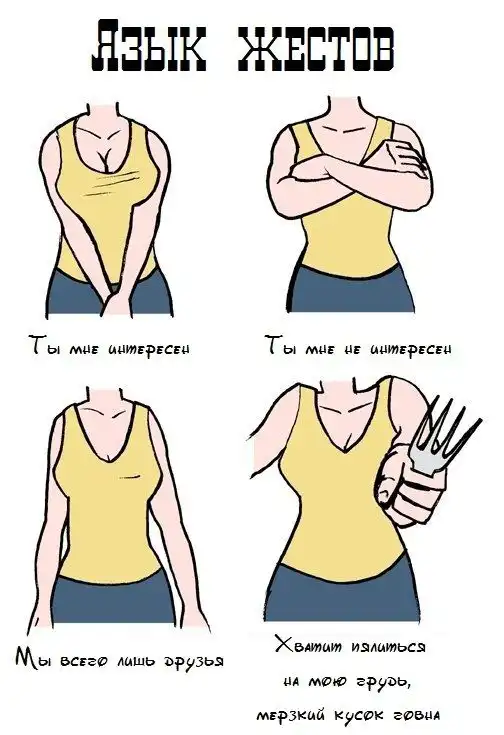 Язык жестов

Ты мне интересен

Ты мне не интересен

Мы всего лишь друзья

Хватит пялиться на мою грудь, мерзкий кусок говна