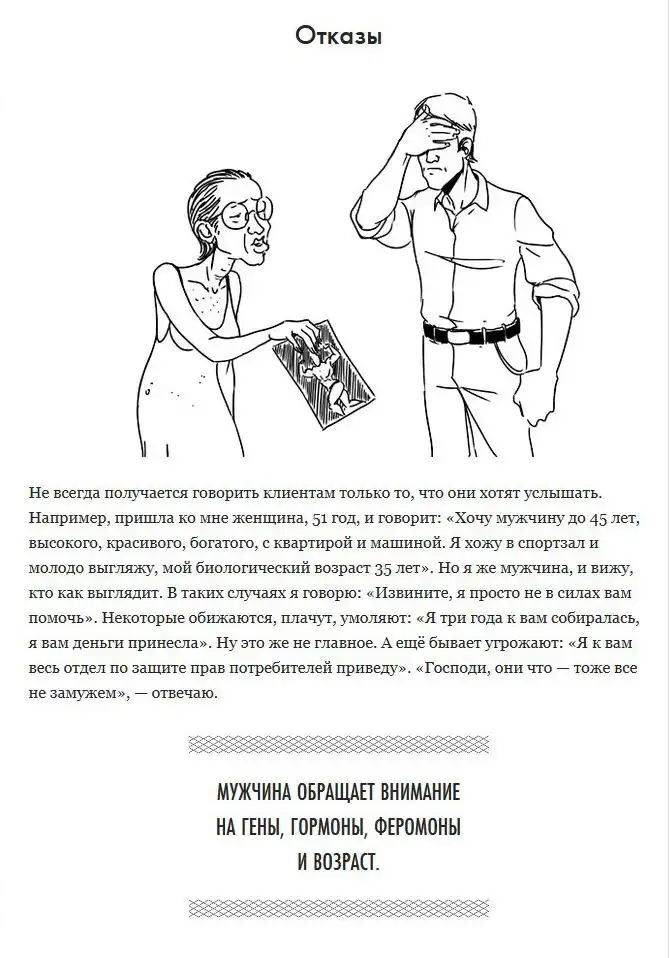 Отказы

Не всегда получается говорить клиентам только то, что они хотят услышать. Например, пришла ко мне женщина, 51 год, и говорит: «Хочу мужчину до 45 лет, высокого, красивого, богатого, с квартирой и машиной. Я хожу в спортзал и молодо выгляжу, мой биологический возраст 35 лет». Но я же мужчина, и вижу, кто как выглядит. В таких случаях я говорю: «Извините, я просто не в силах вам помочь». Некоторые обижаются, плачут, умоляют: «Я три года к вам собиралась, я вам деньги принесла». Ну это же не главное. А ещё бывает угрожают: «Я к вам весь отдел по защите прав потребителей приведу». «Господи, они что — тоже все не замужем», — отвечаю.

МУЖЧИНА ОБРАЩАЕТ ВНИМАНИЕ НА ГЕНЫ, ГОРМОНЫ, ФЕРОМОНЫ И ВОЗРАСТ.