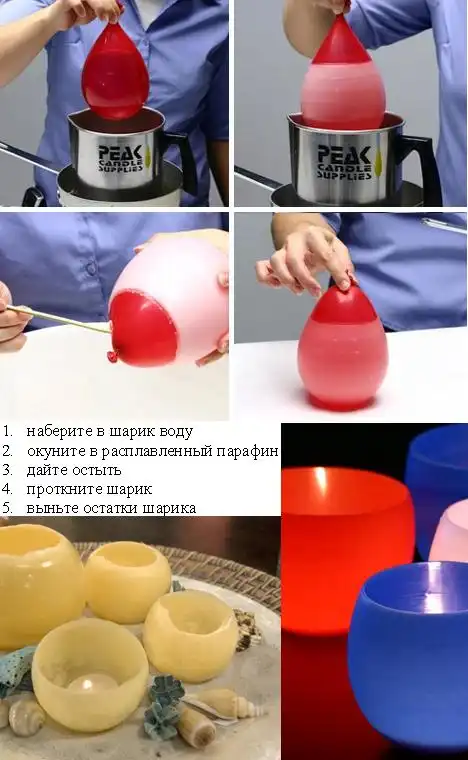 PEAK CANDLE SUPPLIES

PEAK CANDLE SUPPLIES

1. наберите в шарик воду
2. окуните в расплавленный парафин
3. дайте остыть
4. проткните шарик
5. выньте остатки шарика