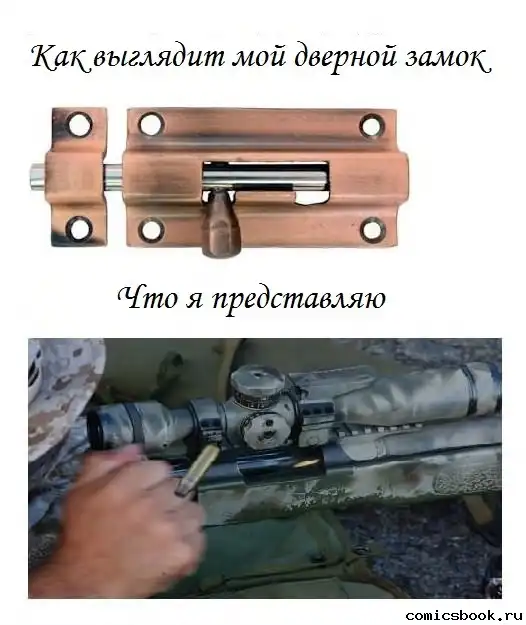 Как выглядит мой дверной замок

Что я представляю

comicsbook.ru