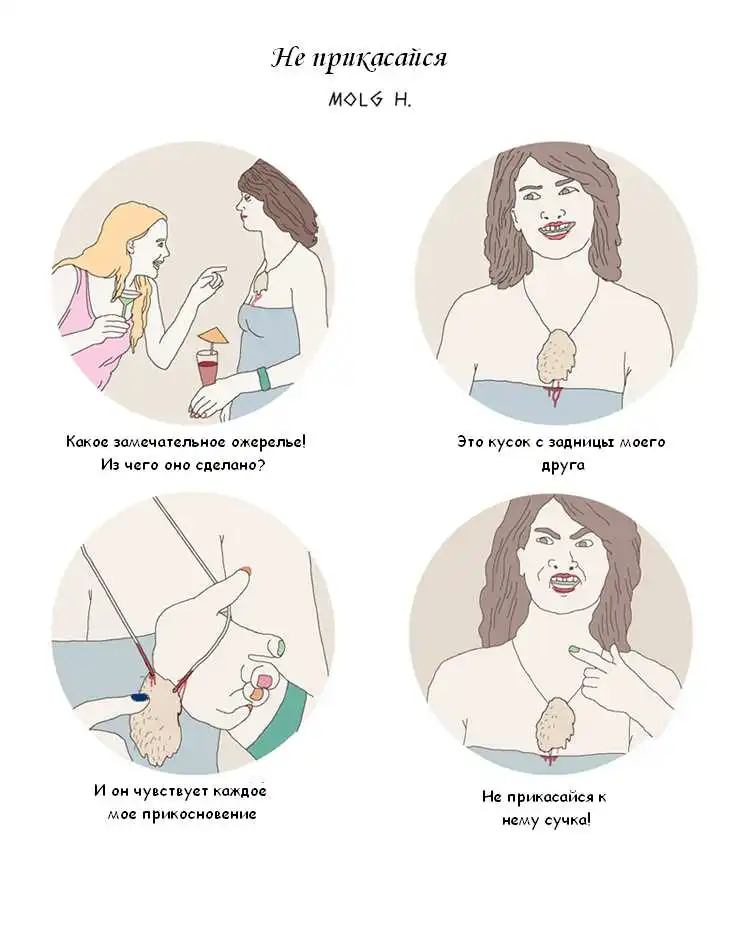 Не прикасайся

MOLG H.

Какое замечательное ожерелье! Из чего оно сделано?

Это кусок с задницы моего друга

И он чувствует каждое мое прикосновение

Не прикасайся к нему сучка!