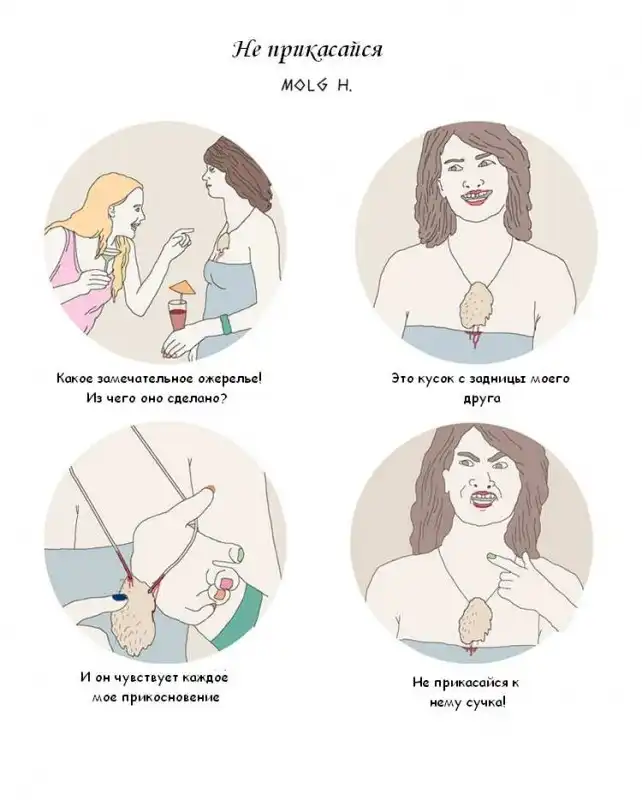 Не прикасайся

MOLG H.

Какое замечательное ожерелье! Из чего оно сделано?

Это кусок с задницы моего друга

И он чувствует каждое мое прикосновение

Не прикасайся к нему сучка!