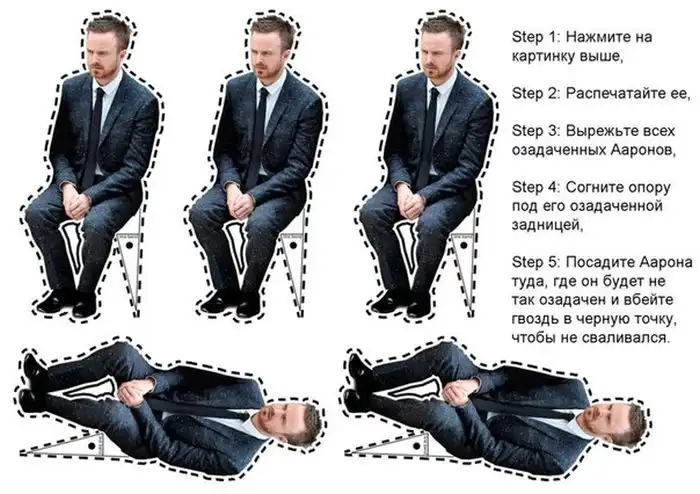 Step 1: Нажмите на картинку выше,

Step 2: Распечатайте ее,

Step 3: Вырежьте всех озадаченных Ааронов,

Step 4: Согните опору под его озадаченной задницей,

Step 5: Посадите Аарона туда, где он будет не так озадачен и вбейте гвоздь в черную точку, чтобы не сваливался.