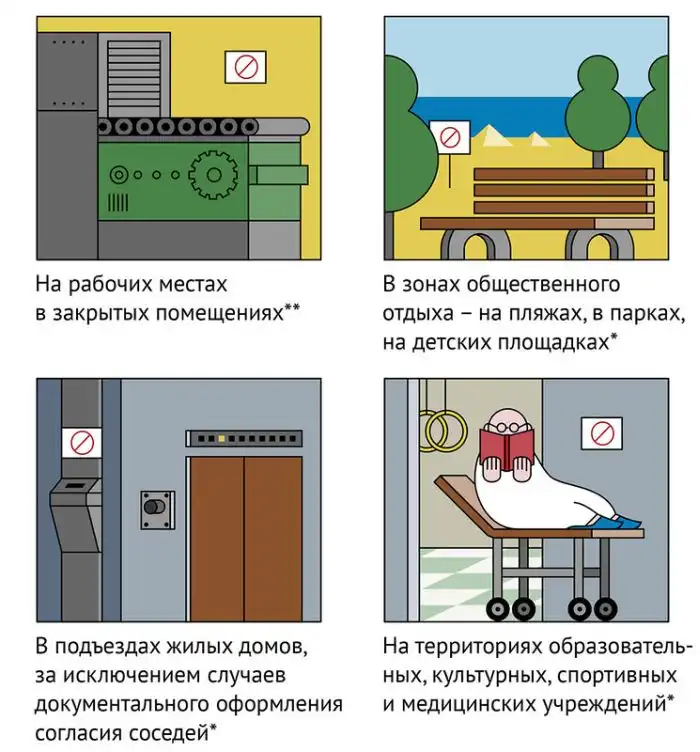 На рабочих местах в закрытых помещениях**

В зонах общественного отдыха – на пляжах, в парках, на детских площадках*

В подъездах жилых домов, за исключением случаев документального оформления согласия соседей*

На территориях образовательных, культурных, спортивных и медицинских учреждений*