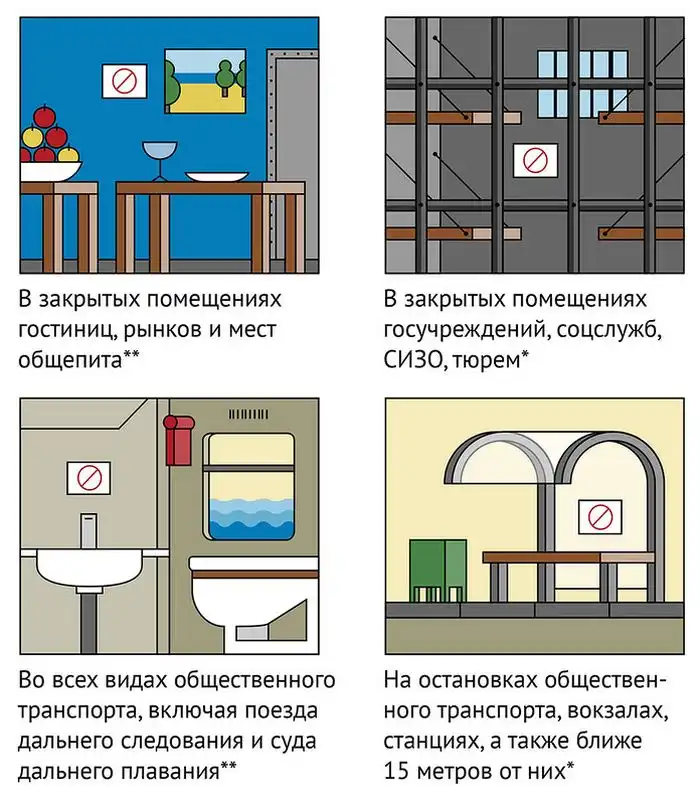 В закрытых помещениях гостиниц, рынков и мест общепита**

В закрытых помещениях госучреждений, соцслужб, СИЗО, тюрем*

Во всех видах общественного транспорта, включая поезда дальнего следования и суда дальнего плавания**

На остановках общественного транспорта, вокзалах, станциях, а также ближе 15 метров от них*