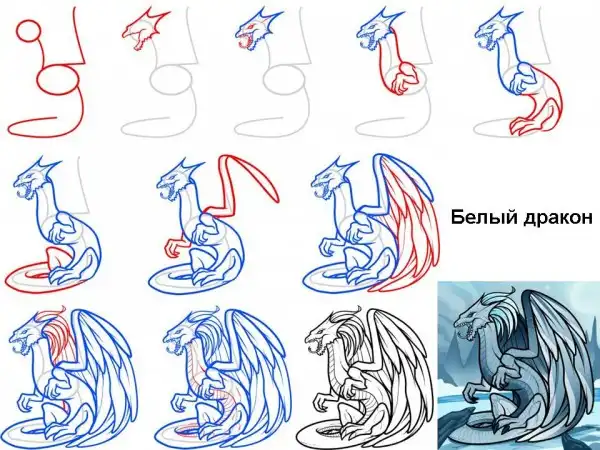 Белый дракон