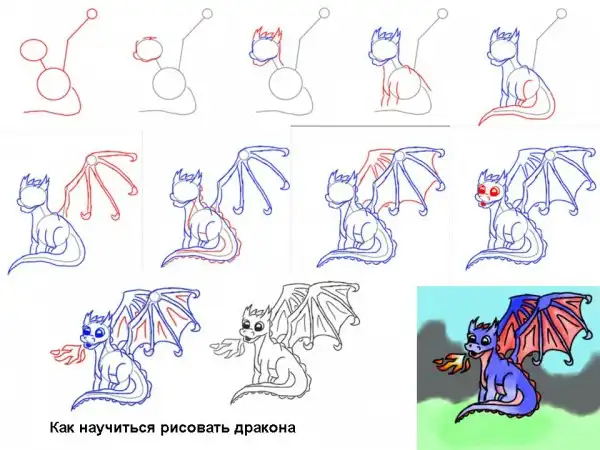 Как научиться рисовать дракона